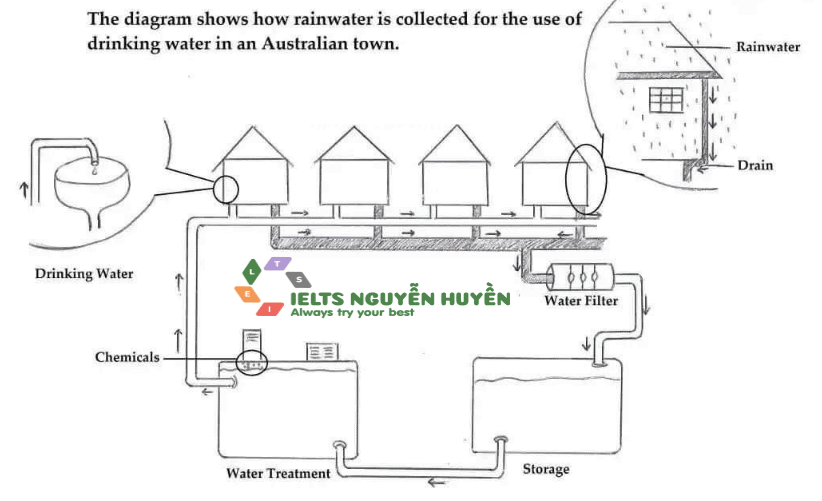 The diagram shows how rainwater is collected for the use of drinking water in an Australian town.

Rainwater

Drain

Drinking Water

L T S E I

IELTS NGUYỄN HUYỀN
Always try your best

Water Filter

Chemicals

Water Treatment

Storage